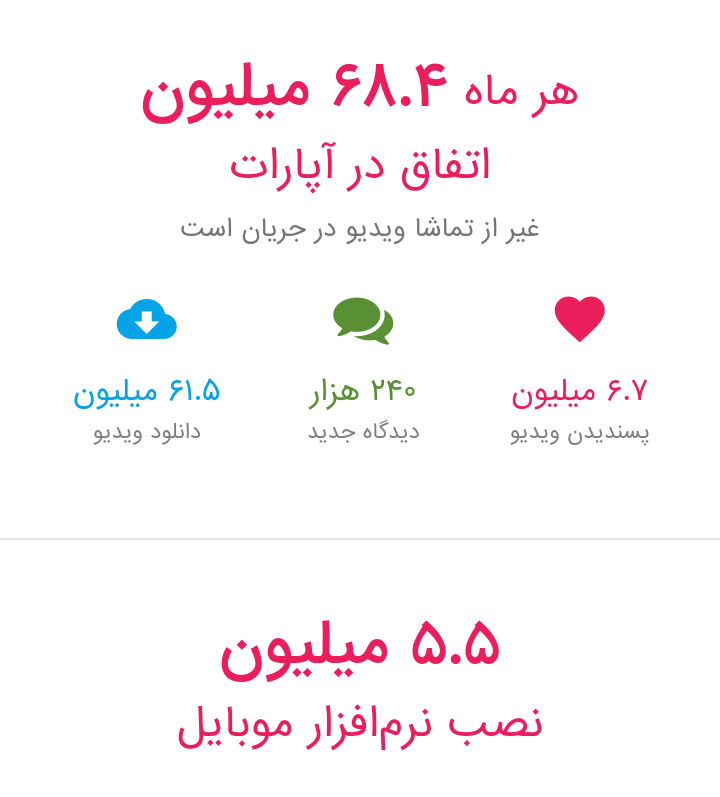 هر ماه ۶۸.۴ میلیون
اتفاق در آپارات

غیر از تماشا ویدیو در جریان است

۶.۷ میلیون
پسندیدن ویدیو

۲۴۰ هزار
دیدگاه جدید

۶۱.۵ میلیون
دانلود ویدیو

۵.۵ میلیون
نصب نرم‌افزار موبایل