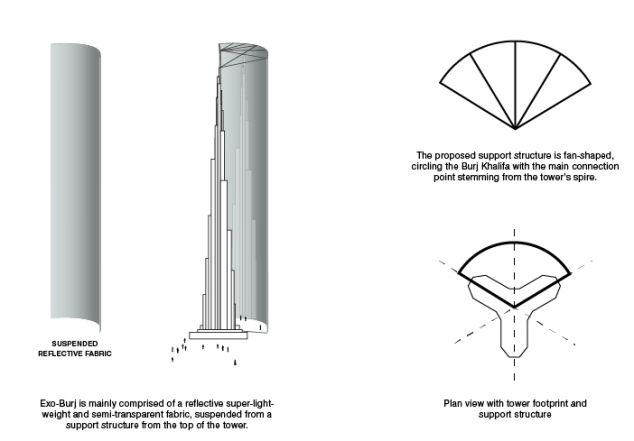 SUSPENDED REFLECTIVE FABRIC

Exo-Burj is mainly comprised of a reflective super-light-weight and semi-transparent fabric, suspended from a support structure from the top of the tower.

The proposed support structure is fan-shaped, circling the Burj Khalifa with the main connection point stemming from the tower's spire.

Plan view with tower footprint and support structure